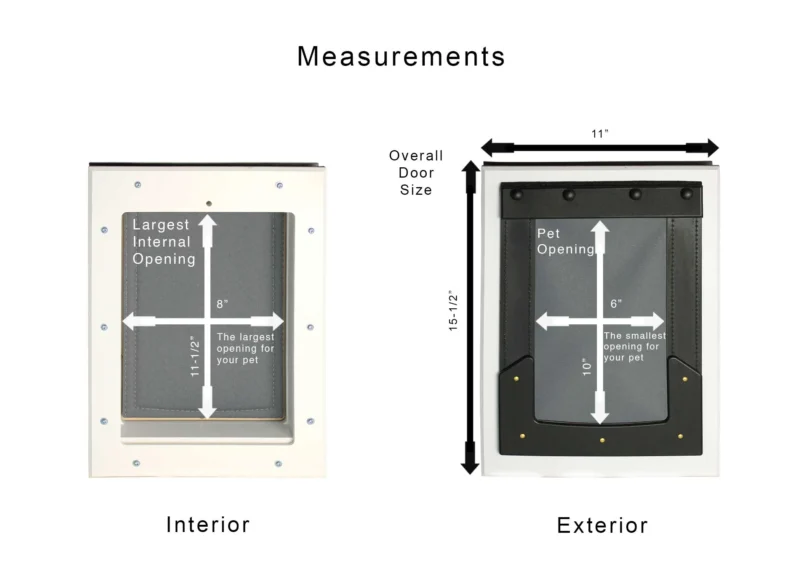 Measurements

Largest Internal Opening

8"

11-1/2"

The largest opening for your pet

Interior

Overall Door Size

11"

15-1/2"

Pet Opening

6"

10"

The smallest opening for your pet

Exterior