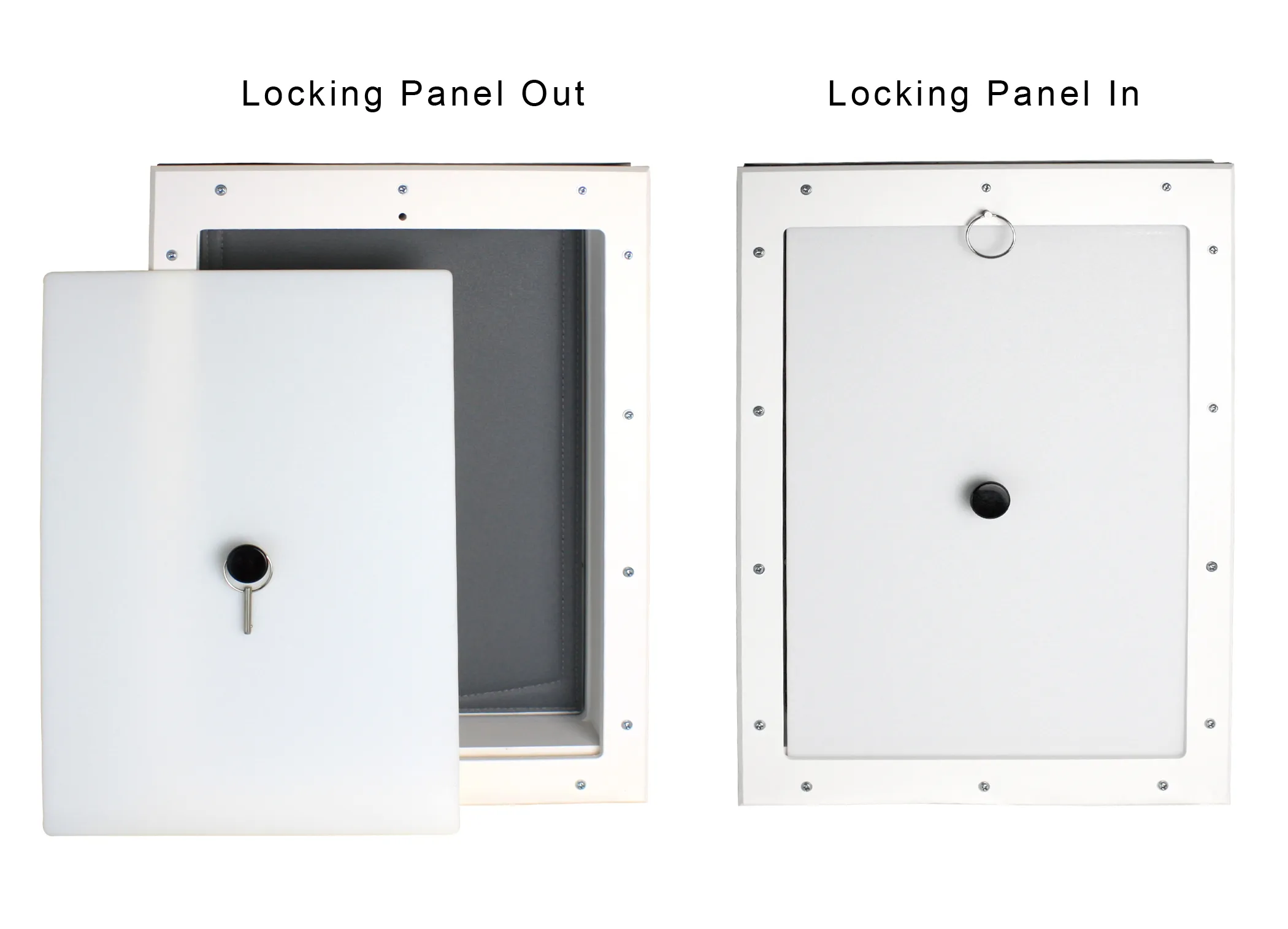 Locking Panel Out

Locking Panel In