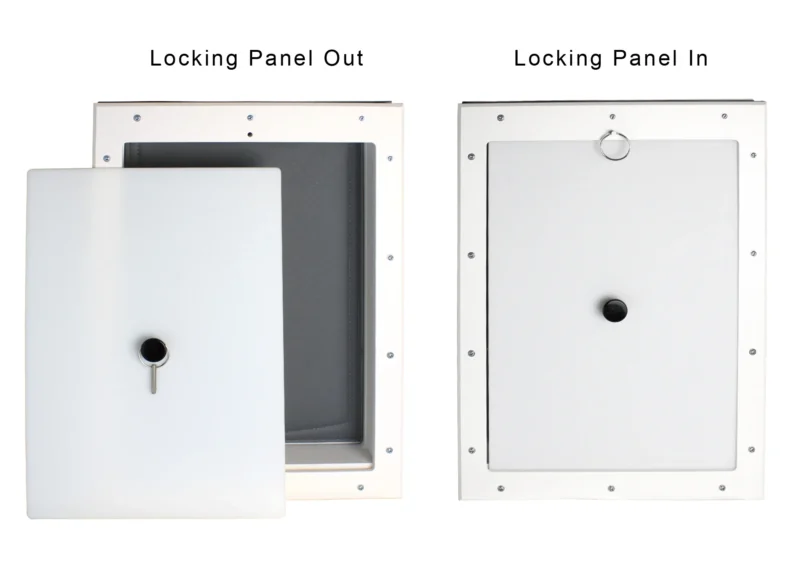 Locking Panel Out

Locking Panel In